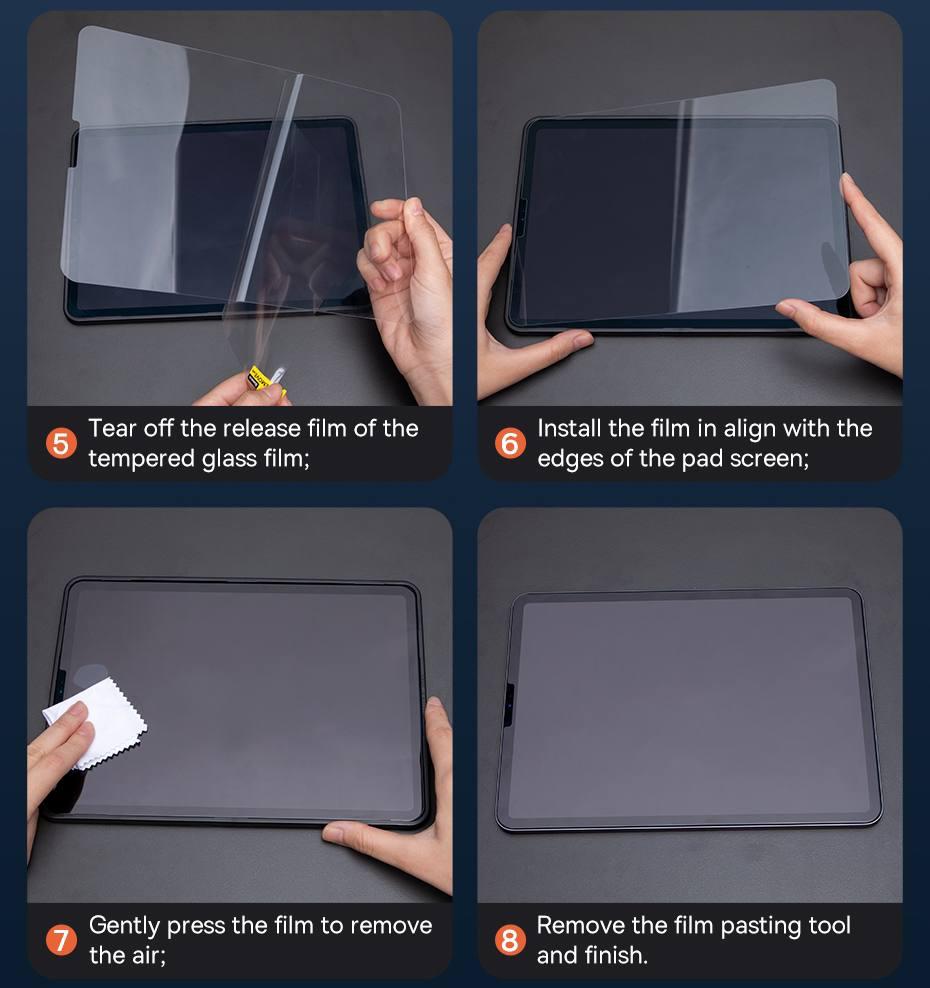 5 Tear off the release film of the tempered glass film;

6 Install the film in align with the edges of the pad screen;

7 Gently press the film to remove the air;

8 Remove the film pasting tool and finish.