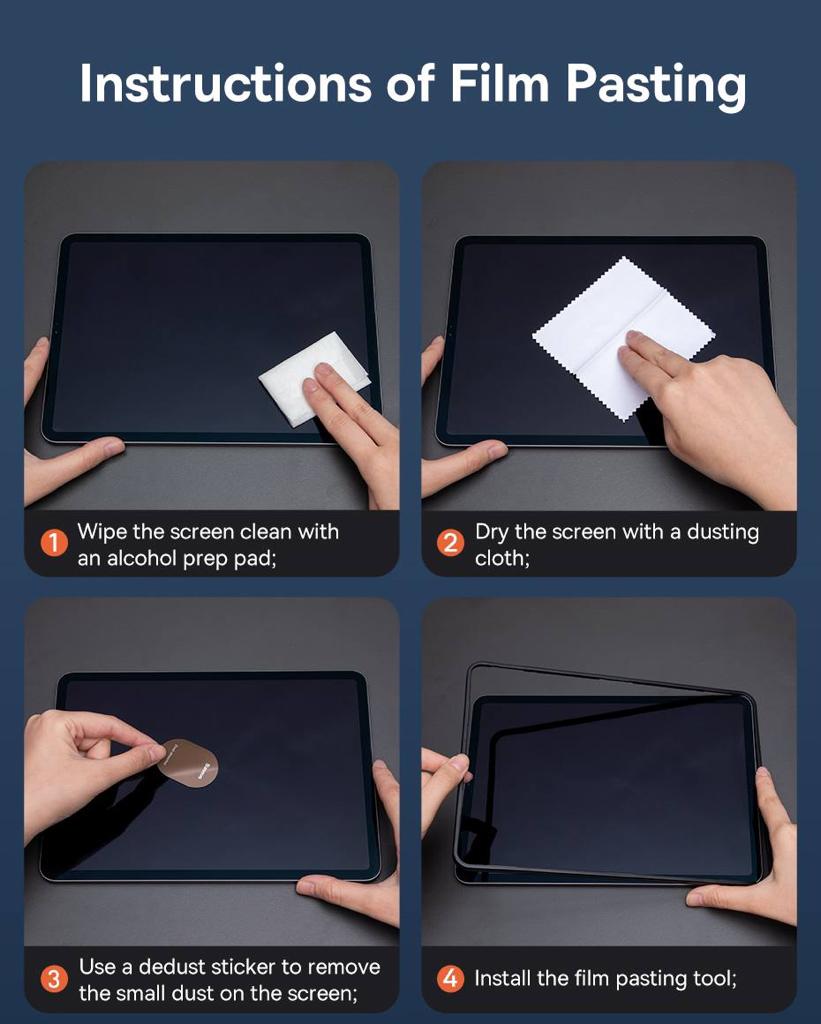 Instructions of Film Pasting

1 Wipe the screen clean with an alcohol prep pad;

2 Dry the screen with a dusting cloth;

3 Use a dedust sticker to remove the small dust on the screen;

4 Install the film pasting tool;